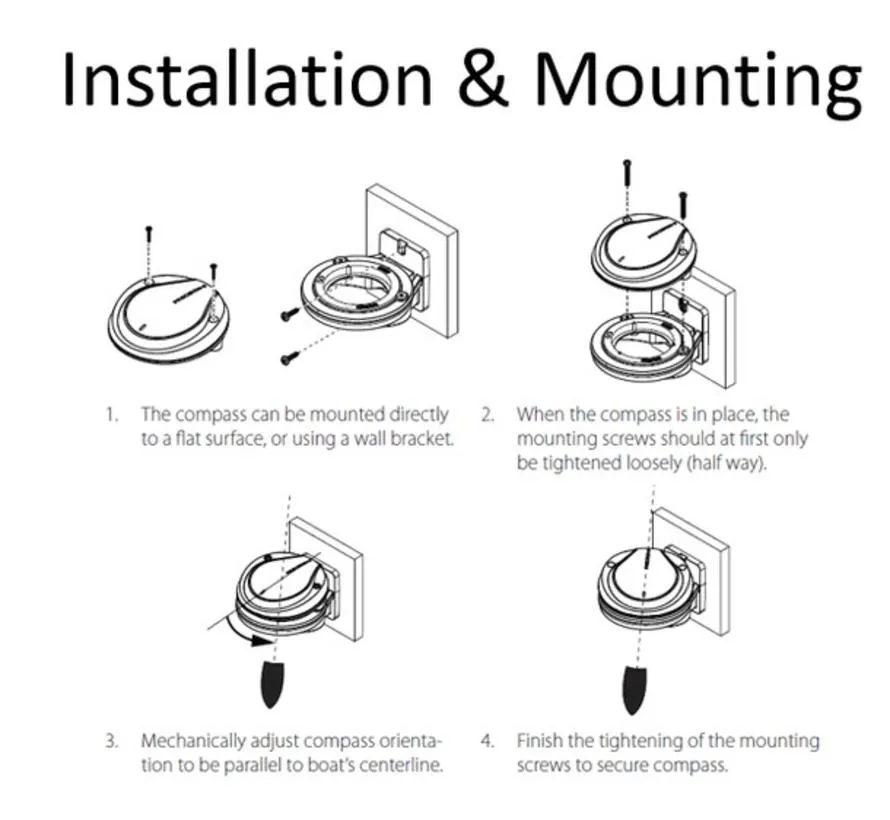 Installation & Mounting

1. The compass can be mounted directly to a flat surface, or using a wall bracket.

2. When the compass is in place, the mounting screws should at first only be tightened loosely (half way).

3. Mechanically adjust compass orientation to be parallel to boat's centerline.

4. Finish the tightening of the mounting screws to secure compass.