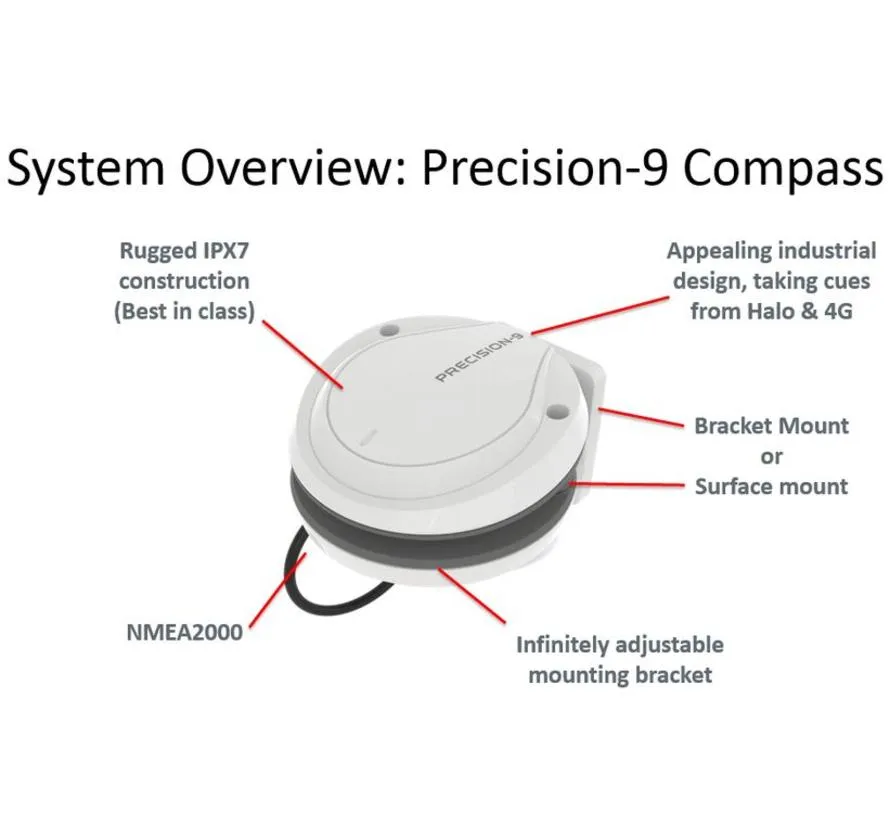 System Overview: Precision-9 Compass

Rugged IPX7 construction (Best in class)

Appealing industrial design, taking cues from Halo & 4G

PRECISION-9

Bracket Mount or Surface mount

NMEA2000

Infinitely adjustable mounting bracket