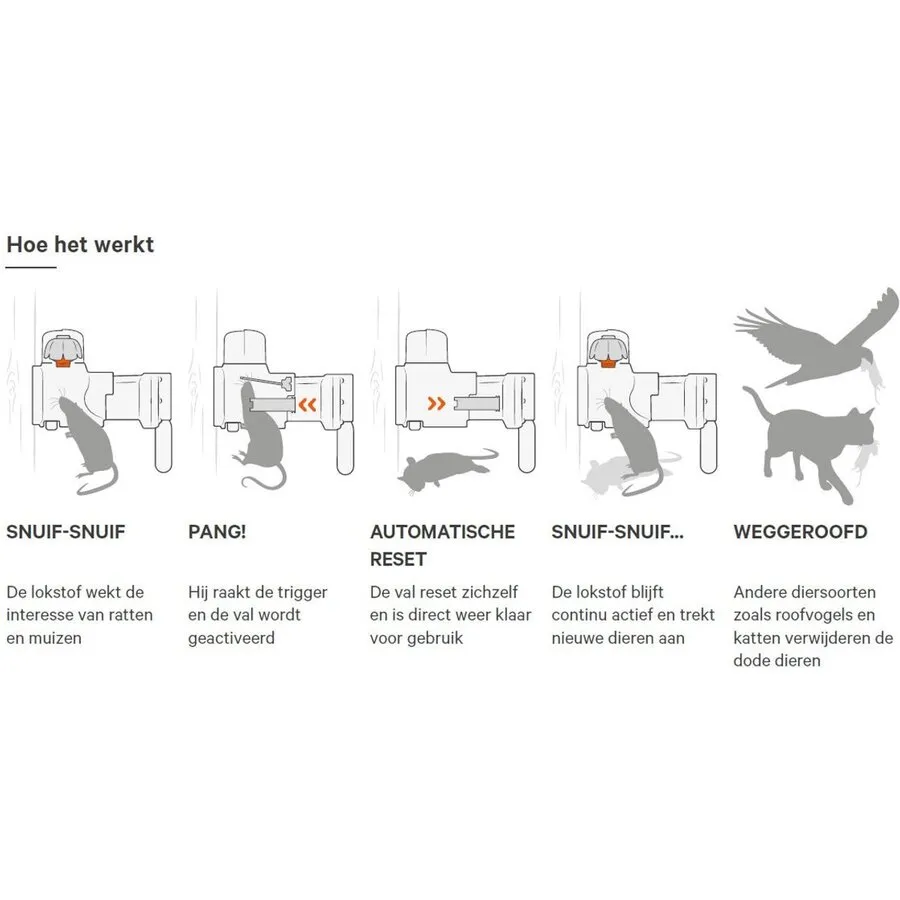 Hoe het werkt

SNUIF-SNUIF

De lokstof wekt de interesse van ratten en muizen

PANG!

Hij raakt de trigger en de val wordt geactiveerd

AUTOMATISCHE RESET

De val reset zichzelf en is direct weer klaar voor gebruik

SNUIF-SNUIF...

De lokstof blijft continu actief en trekt nieuwe dieren aan

WEGGEROOFD

Andere diersoorten zoals roofvogels en katten verwijderen de dode dieren