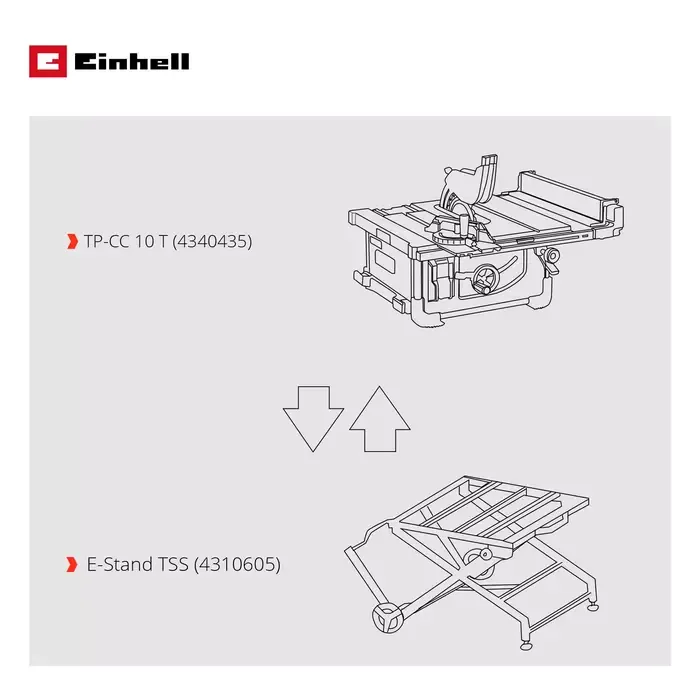 Einhell

TP-CC 10 T (4340435)

E-Stand TSS (4310605)