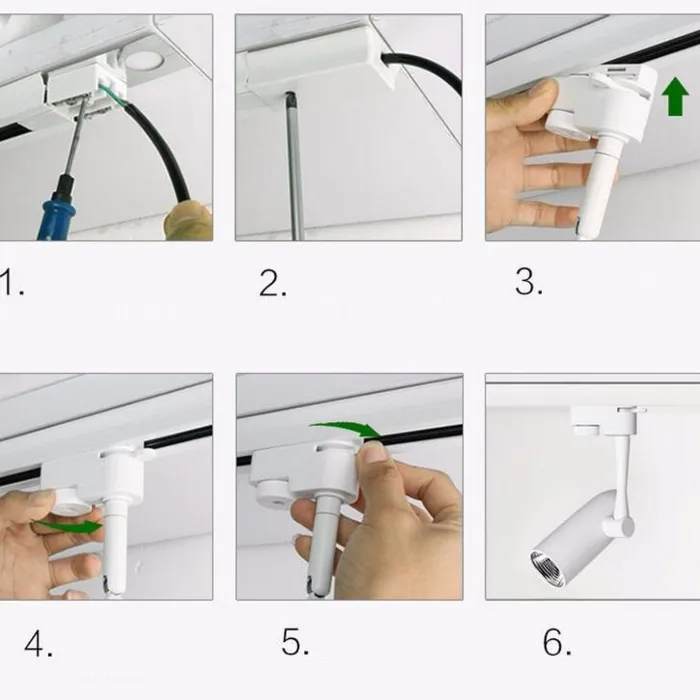 1.

2.

3.

4.

5.

6.