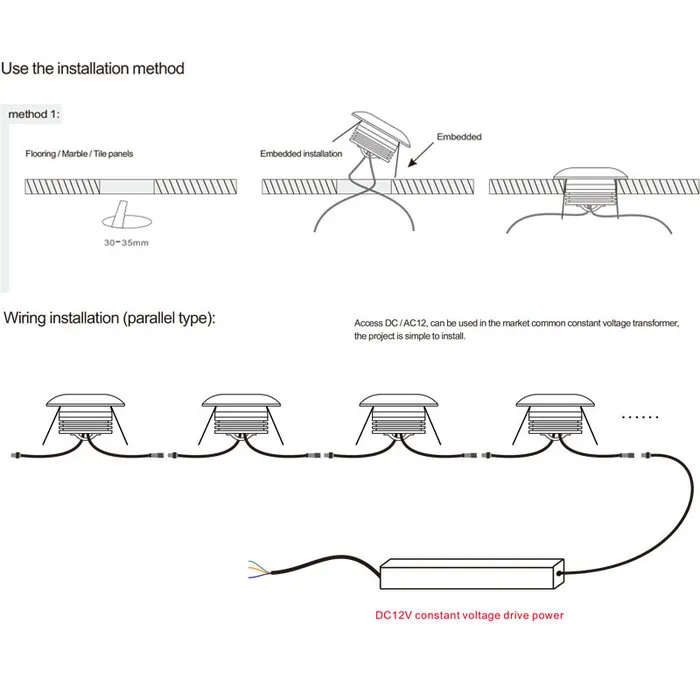 Use the installation method

method 1:

Flooring / Marble / Tile panels

30-35mm

Embedded installation

Embedded

Wiring installation (parallel type):

Access DC / AC12, can be used in the market common constant voltage transformer, the project is simple to install.

......

DC12V constant voltage drive power