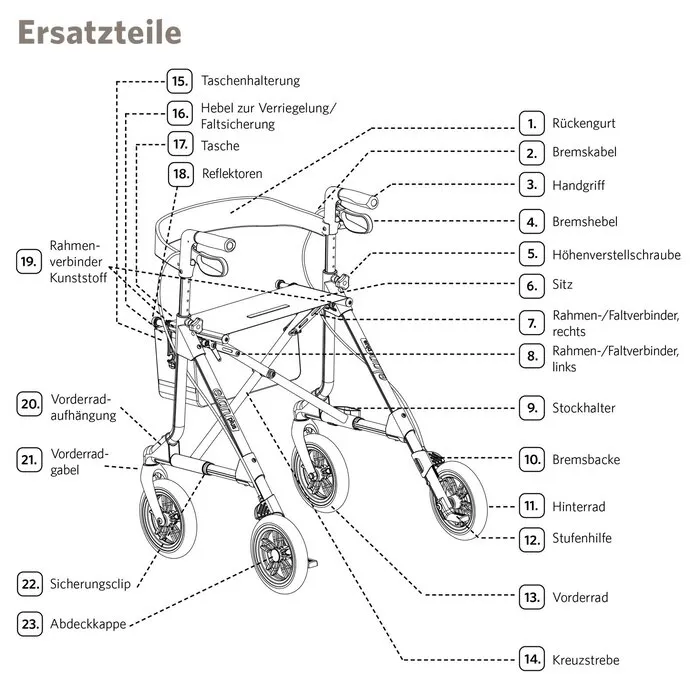 Ersatzteile

15. Taschenhalterung

16. Hebel zur Verriegelung/ Faltsicherung

17. Tasche

18. Reflektoren

19. Rahmenverbinder Kunststoff

20. Vorderradaufhängung

21. Vorderradgabel

22. Sicherungsclip

23. Abdeckkappe

1. Rückengurt

2. Bremskabel

3. Handgriff

4. Bremshebel

5. Höhenverstellschraube

6. Sitz

7. Rahmen-/Faltverbinder, rechts

8. Rahmen-/Faltverbinder, links

9. Stockhalter

10. Bremsbacke

11. Hinterrad

12. Stufenhilfe

13. Vorderrad

14. Kreuzstrebe