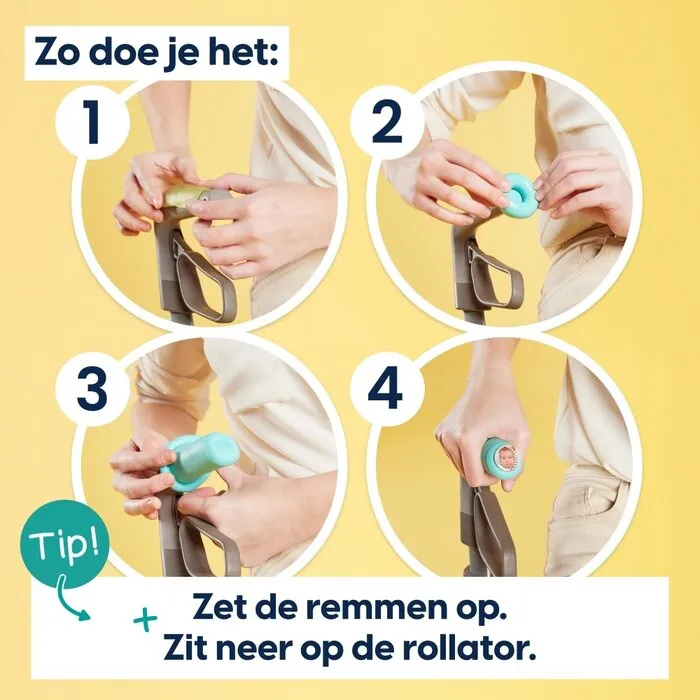 Zo doe je het:

1

2

3

4

Tip!

+ Zet de remmen op.
Zit neer op de rollator.