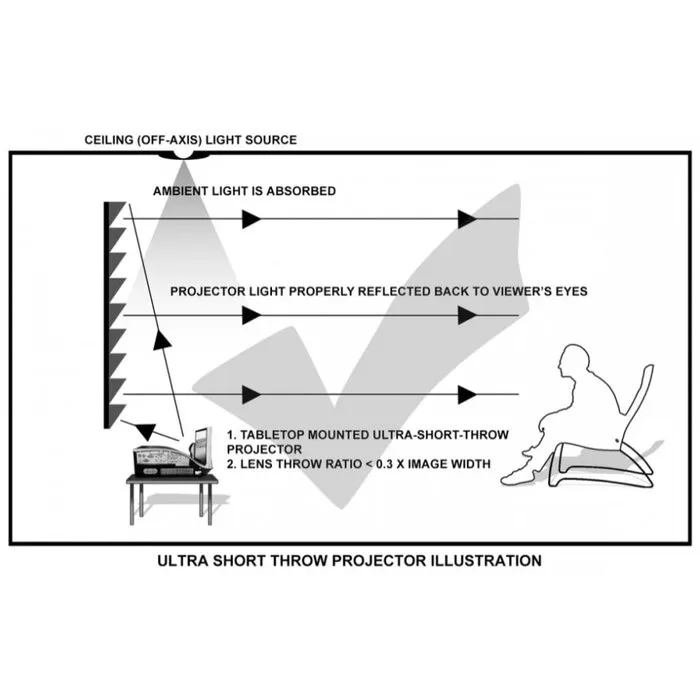 CEILING (OFF-AXIS) LIGHT SOURCE

AMBIENT LIGHT IS ABSORBED

PROJECTOR LIGHT PROPERLY REFLECTED BACK TO VIEWER'S EYES

1. TABLETOP MOUNTED ULTRA-SHORT-THROW PROJECTOR
2. LENS THROW RATIO < 0.3 X IMAGE WIDTH

ULTRA SHORT THROW PROJECTOR ILLUSTRATION