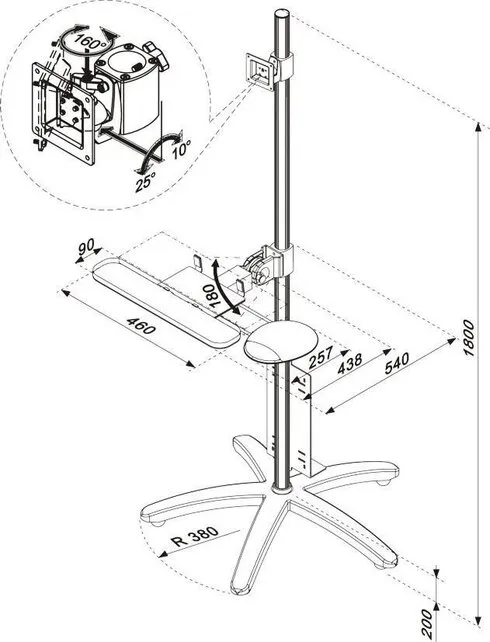 160°
10°
25°
90
180
460
257
438
540
1800
R 380
200