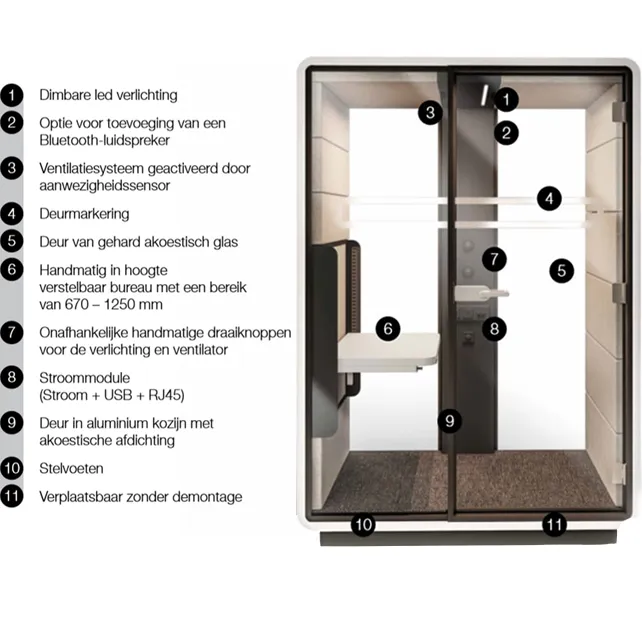 1 Dimbare led verlichting

2 Optie voor toevoeging van een Bluetooth-luidspreker

3 Ventilatiesysteem geactiveerd door aanwezigheidssensor

4 Deurmarkering

5 Deur van gehard akoestisch glas

6 Handmatig in hoogte verstelbaar bureau met een bereik van 670 – 1250 mm

7 Onafhankelijke handmatige draaiknoppen voor de verlichting en ventilator

8 Stroommodule (Stroom + USB + RJ45)

9 Deur in aluminium kozijn met akoestische afdichting

10 Stelvoeten

11 Verplaatsbaar zonder demontage

3
1
2
4
7
5
6
8
9
10
11