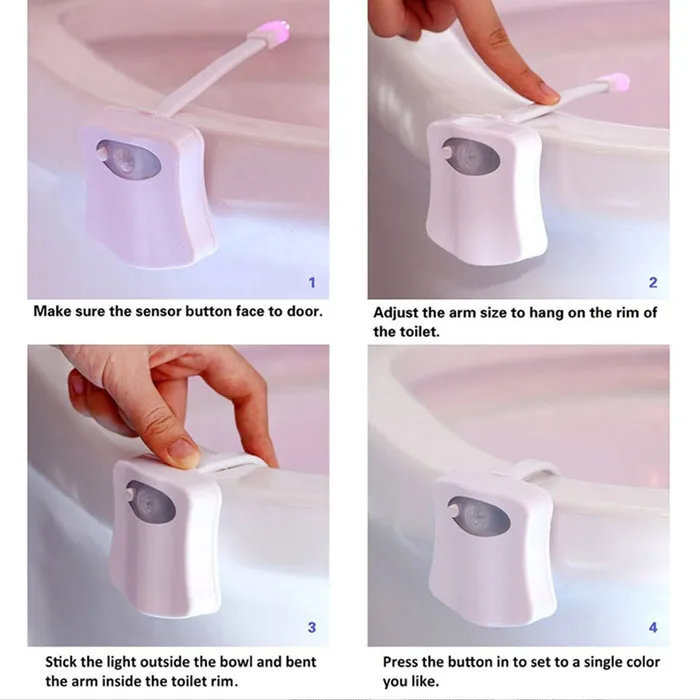 1

Make sure the sensor button face to door.

2

Adjust the arm size to hang on the rim of the toilet.

3

Stick the light outside the bowl and bent the arm inside the toilet rim.

4

Press the button in to set to a single color you like.