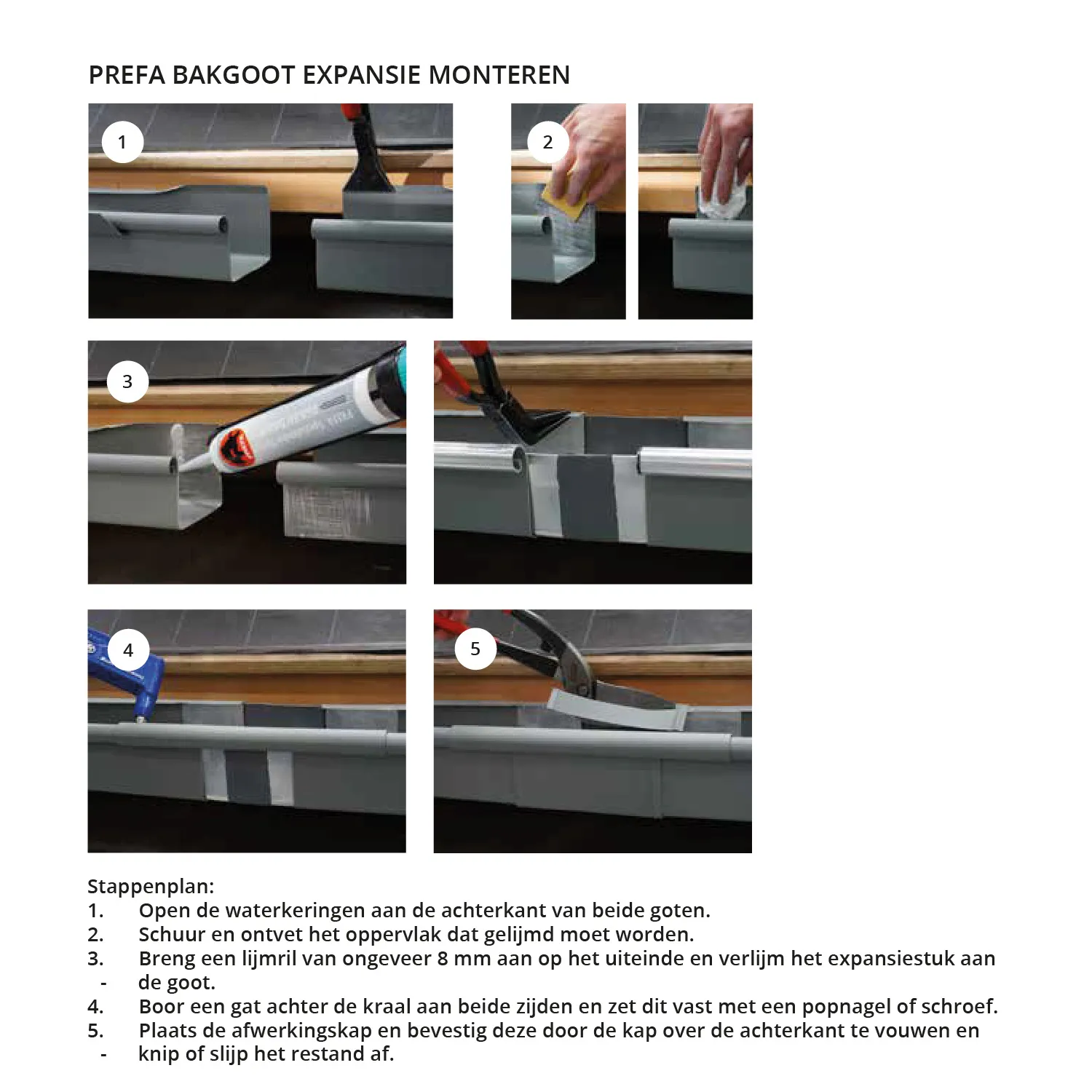 PREFA BAKGOOT EXPANSIE MONTEREN

1

2

3

4

5

Stappenplan:
1. Open de waterkeringen aan de achterkant van beide goten.
2. Schuur en ontvet het oppervlak dat gelijmd moet worden.
3. Breng een lijmril van ongeveer 8 mm aan op het uiteinde en verlijm het expansiestuk aan
- de goot.
4. Boor een gat achter de kraal aan beide zijden en zet dit vast met een popnagel of schroef.
5. Plaats de afwerkingskap en bevestig deze door de kap over de achterkant te vouwen en
- knip of slijp het restand af.