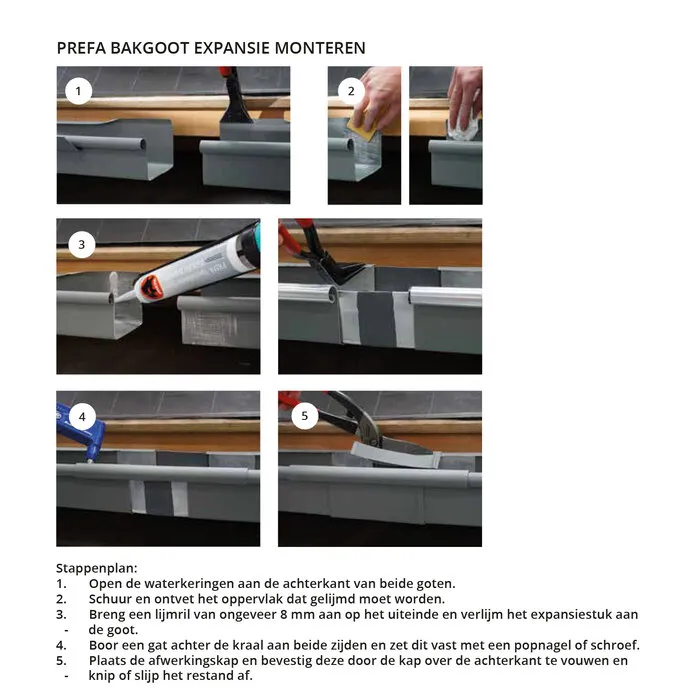 PREFA BAKGOOT EXPANSIE MONTEREN

1

2

3

4

5

Stappenplan:
1. Open de waterkeringen aan de achterkant van beide goten.
2. Schuur en ontvet het oppervlak dat gelijmd moet worden.
3. Breng een lijmril van ongeveer 8 mm aan op het uiteinde en verlijm het expansiestuk aan
- de goot.
4. Boor een gat achter de kraal aan beide zijden en zet dit vast met een popnagel of schroef.
5. Plaats de afwerkingskap en bevestig deze door de kap over de achterkant te vouwen en
- knip of slijp het restand af.