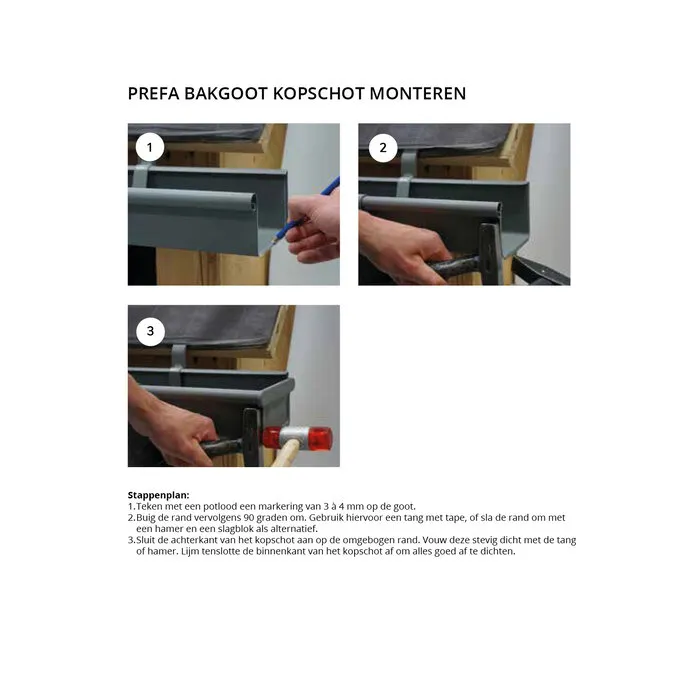 PREFA BAKGOOT KOPSCHOT MONTEREN

1

2

3

Stappenplan:
1.Teken met een potlood een markering van 3 à 4 mm op de goot.
2.Buig de rand vervolgens 90 graden om. Gebruik hiervoor een tang met tape, of sla de rand om met een hamer en een slagblok als alternatief.
3.Sluit de achterkant van het kopschot aan op de omgebogen rand. Vouw deze stevig dicht met de tang of hamer. Lijm tenslotte de binnenkant van het kopschot af om alles goed af te dichten.