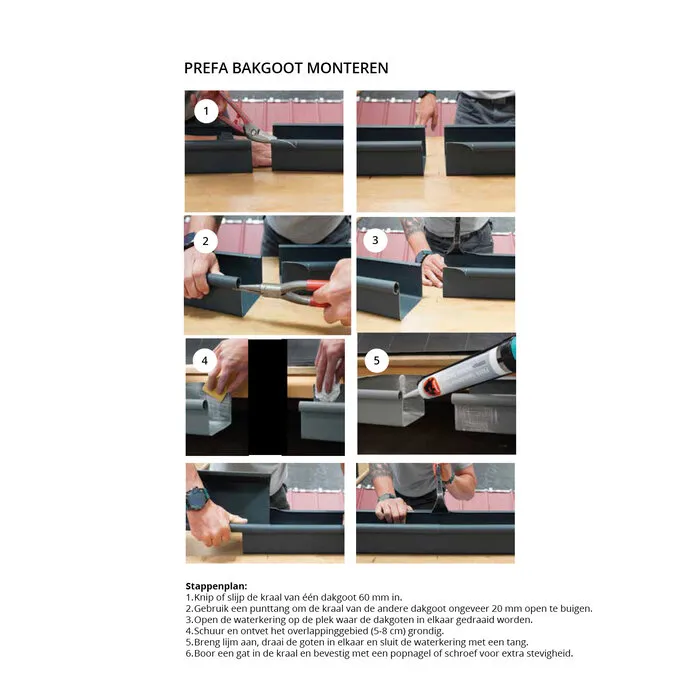 PREFA BAKGOOT MONTEREN

1

2

3

4

5

Stappenplan:
1.Knip of slijp de kraal van één dakgoot 60 mm in.
2.Gebruik een punttang om de kraal van de andere dakgoot ongeveer 20 mm open te buigen.
3.Open de waterkering op de plek waar de dakgoten in elkaar gedraaid worden.
4.Schuur en ontvet het overlappingsgebied (5-8 cm) grondig.
5.Breng lijm aan, draai de goten in elkaar en sluit de waterkering met een tang.
6.Boor een gat in de kraal en bevestig met een popnagel of schroef voor extra stevigheid.